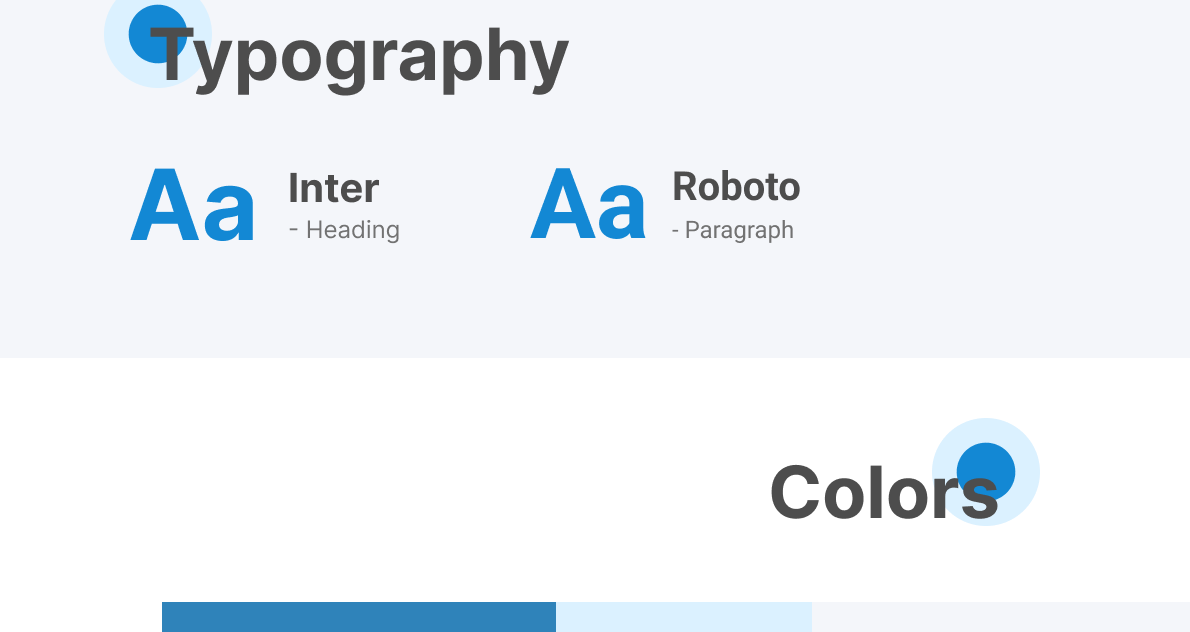 Typography

Aa
Inter
- Heading

Aa
Roboto
- Paragraph

Colors