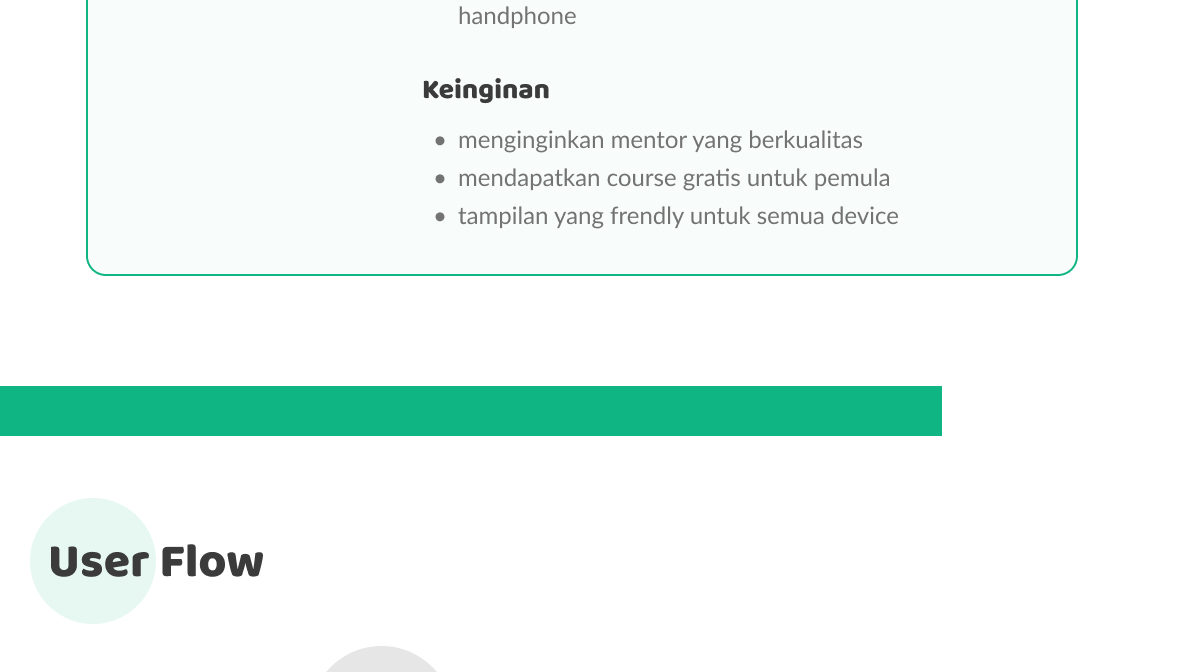 handphone

Keinginan

• menginginkan mentor yang berkualitas
• mendapatkan course gratis untuk pemula
• tampilan yang frendly untuk semua device

User Flow